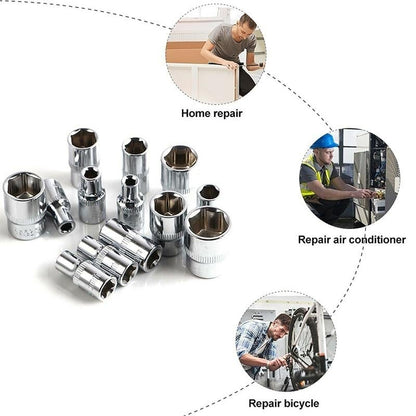 Home repair

Repair air conditioner

Repair bicycle