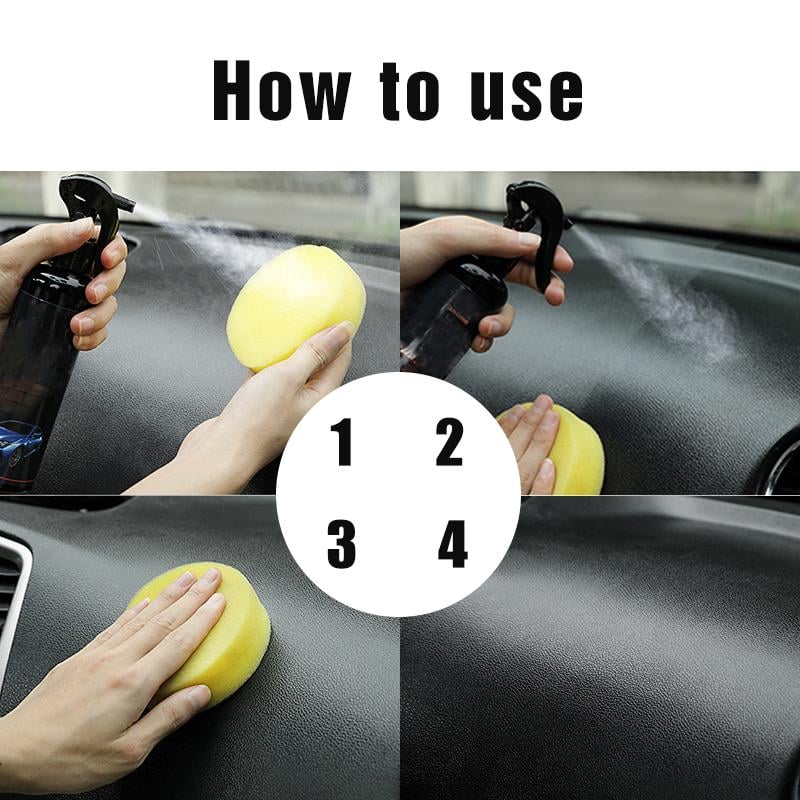 How to use

1 2

3 4