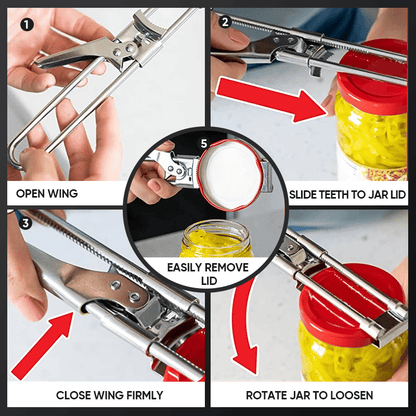 1
OPEN WING

2
SLIDE TEETH TO JAR LID

5
EASILY REMOVE LID

3
CLOSE WING FIRMLY

ROTATE JAR TO LOOSEN