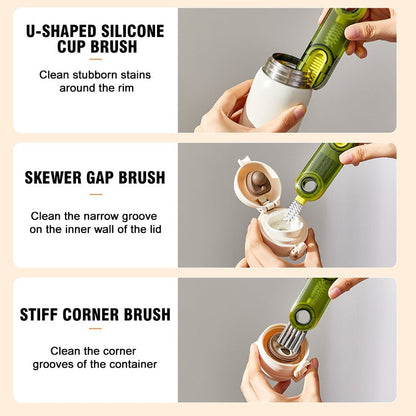 U-SHAPED SILICONE CUP BRUSH

Clean stubborn stains around the rim

SKEWER GAP BRUSH

Clean the narrow groove on the inner wall of the lid

STIFF CORNER BRUSH

Clean the corner grooves of the container