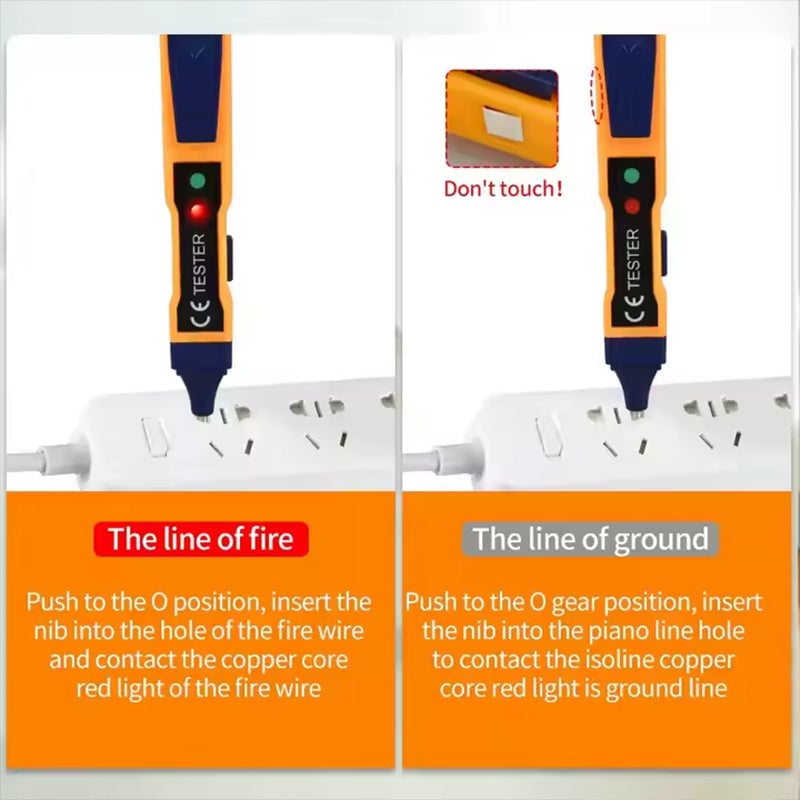 CE TESTER

The line of fire

Push to the O position, insert the nib into the hole of the fire wire and contact the copper core red light of the fire wire

Don't touch!

CE TESTER

The line of ground

Push to the O gear position, insert the nib into the piano line hole to contact the isoline copper core red light is ground line