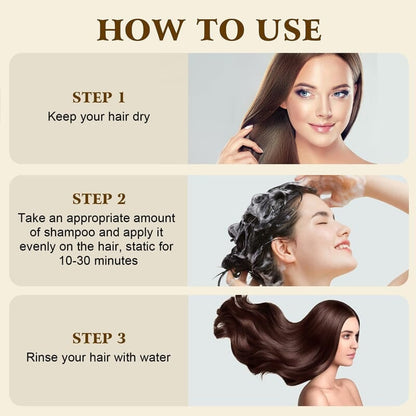 HOW TO USE

STEP 1
Keep your hair dry

STEP 2
Take an appropriate amount of shampoo and apply it evenly on the hair, static for 10-30 minutes

STEP 3
Rinse your hair with water