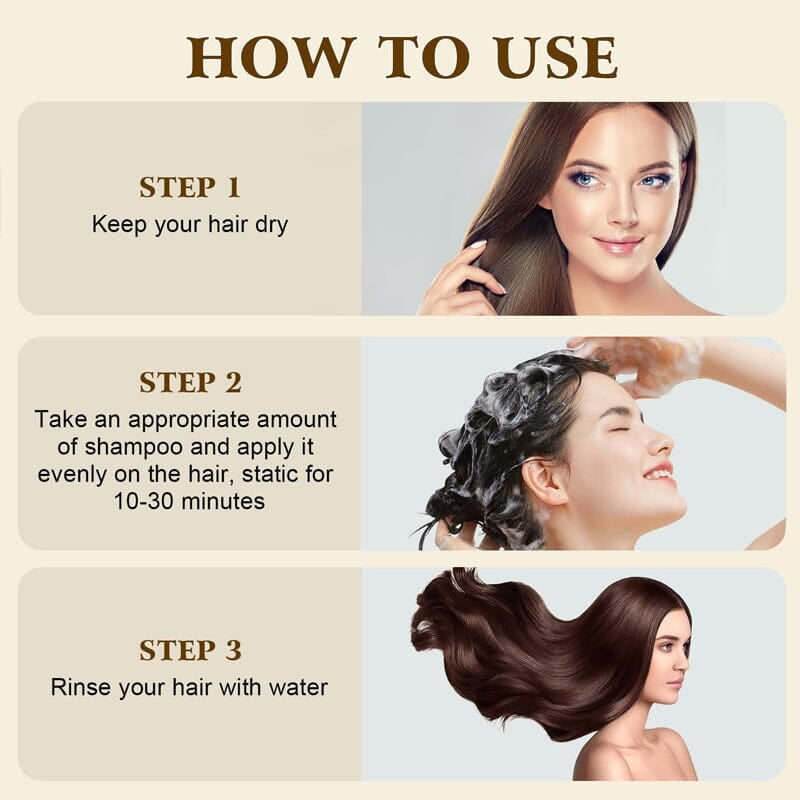 HOW TO USE

STEP 1
Keep your hair dry

STEP 2
Take an appropriate amount of shampoo and apply it evenly on the hair, static for 10-30 minutes

STEP 3
Rinse your hair with water