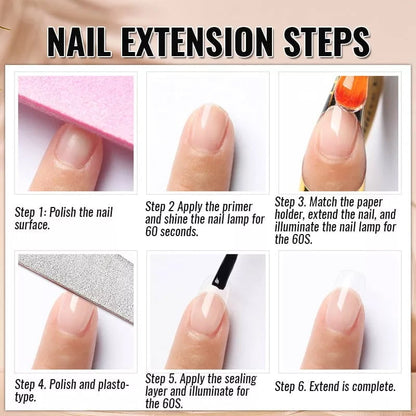 NAIL EXTENSION STEPS

Step 1: Polish the nail surface.

Step 2 Apply the primer and shine the nail lamp for 60 seconds.

Step 3. Match the paper holder, extend the nail, and illuminate the nail lamp for the 60S.

Step 4. Polish and plastotype.

Step 5. Apply the sealing layer and illuminate for the 60S.

Step 6. Extend is complete.