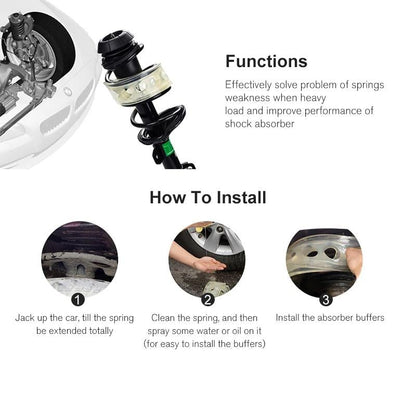 Functions

Effectively solve problem of springs weakness when heavy load and improve performance of shock absorber

How To Install

1
Jack up the car, till the spring be extended totally

2
Clean the spring, and then spray some water or oil on it (for easy to install the buffers)

3
Install the absorber buffers