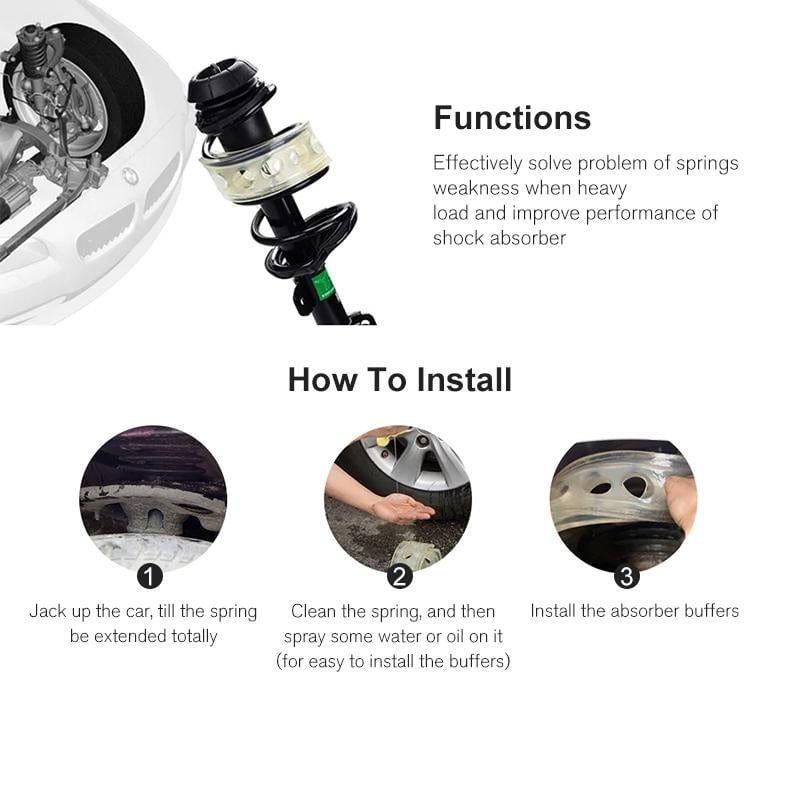 Functions

Effectively solve problem of springs weakness when heavy load and improve performance of shock absorber

How To Install

1
Jack up the car, till the spring be extended totally

2
Clean the spring, and then spray some water or oil on it (for easy to install the buffers)

3
Install the absorber buffers