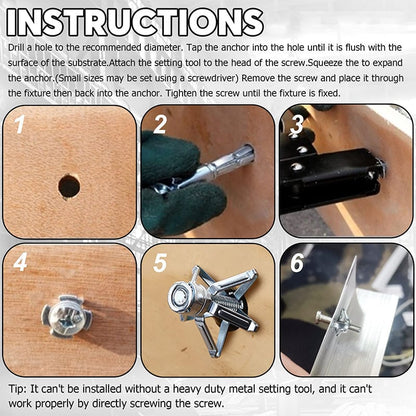 INSTRUCTIONS

Drill a hole to the recommended diameter. Tap the anchor into the hole until it is flush with the surface of the substrate.Attach the setting tool to the head of the screw.Squeeze the to expand the anchor.(Small sizes may be set using a screwdriver) Remove the screw and place it through the fixture then back into the anchor. Tighten the screw until the fixture is fixed.

1

2

3

4

5

6

Tip: It can't be installed without a heavy duty metal setting tool, and it can't work properly by directly screwing the screw.