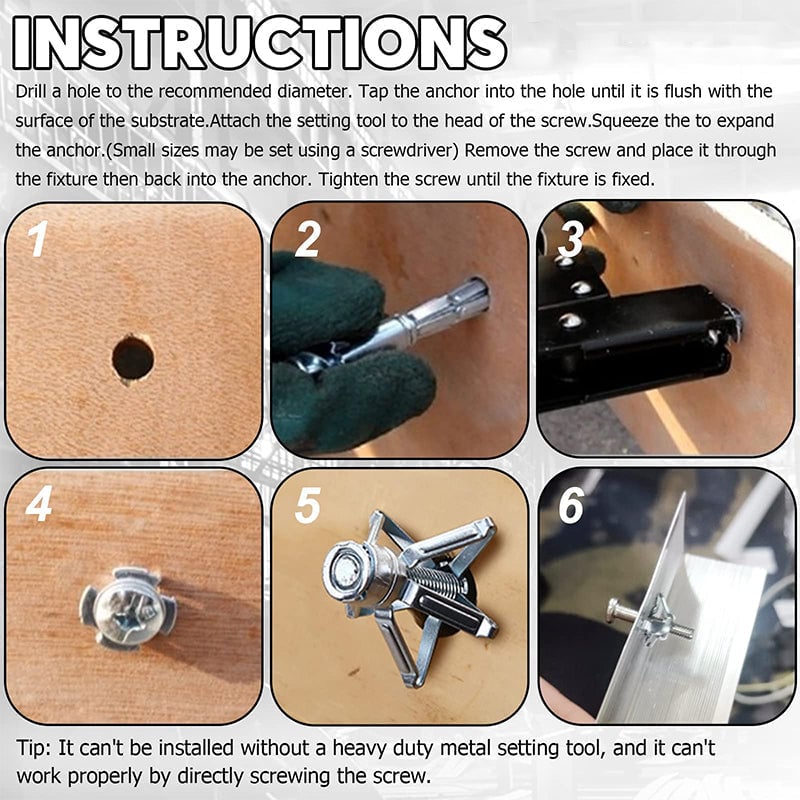 INSTRUCTIONS

Drill a hole to the recommended diameter. Tap the anchor into the hole until it is flush with the surface of the substrate.Attach the setting tool to the head of the screw.Squeeze the to expand the anchor.(Small sizes may be set using a screwdriver) Remove the screw and place it through the fixture then back into the anchor. Tighten the screw until the fixture is fixed.

1

2

3

4

5

6

Tip: It can't be installed without a heavy duty metal setting tool, and it can't work properly by directly screwing the screw.