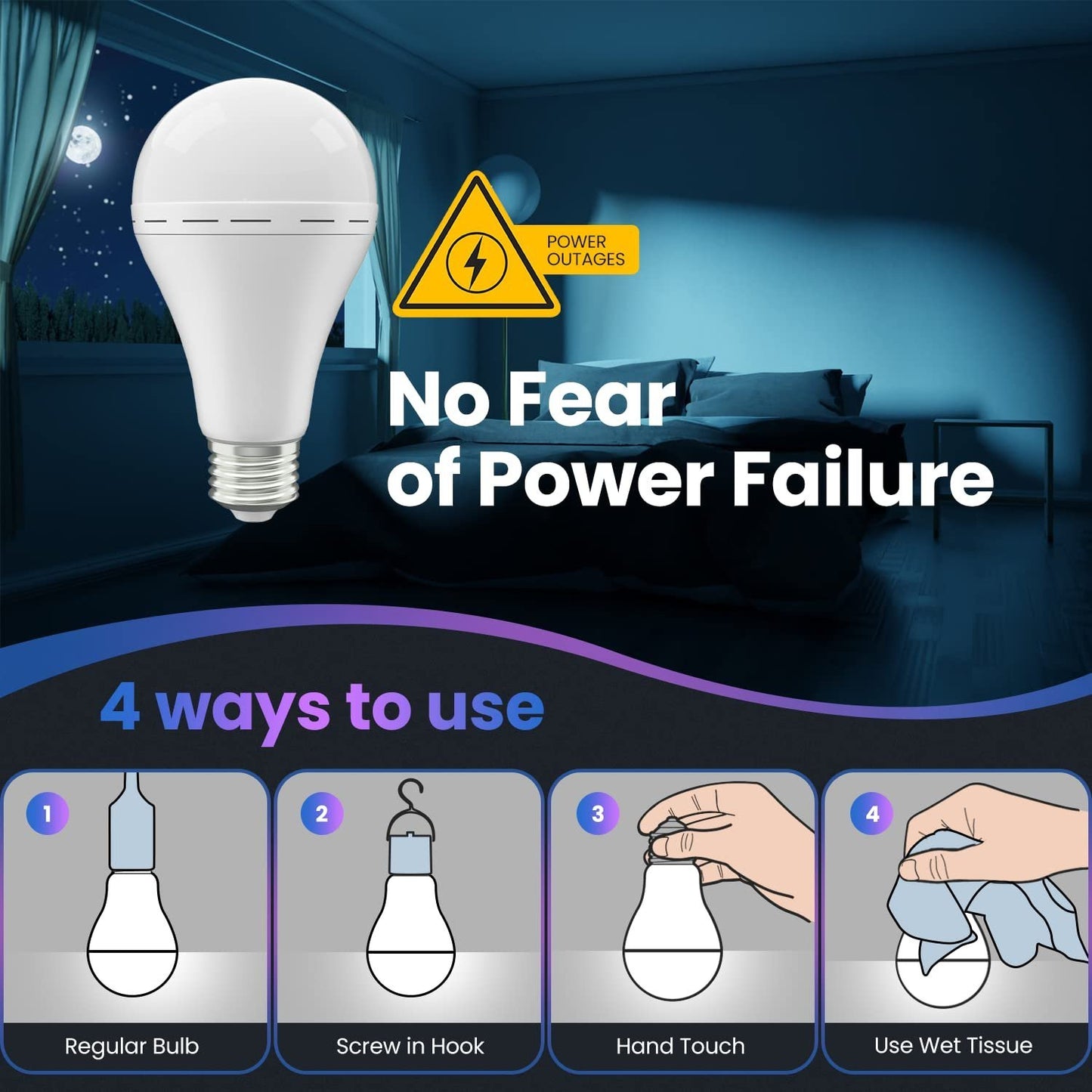 POWER OUTAGES

No Fear of Power Failure

4 ways to use

1
Regular Bulb

2
Screw in Hook

3
Hand Touch

4
Use Wet Tissue