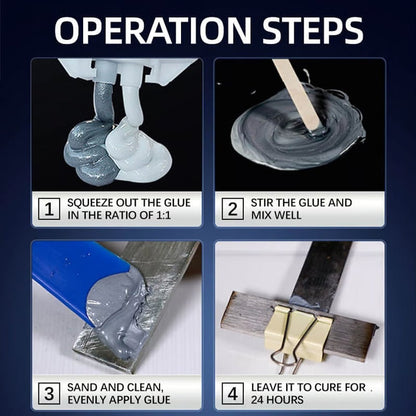 OPERATION STEPS

1 SQUEEZE OUT THE GLUE IN THE RATIO OF 1:1

2 STIR THE GLUE AND MIX WELL

3 SAND AND CLEAN, EVENLY APPLY GLUE

4 LEAVE IT TO CURE FOR 24 HOURS