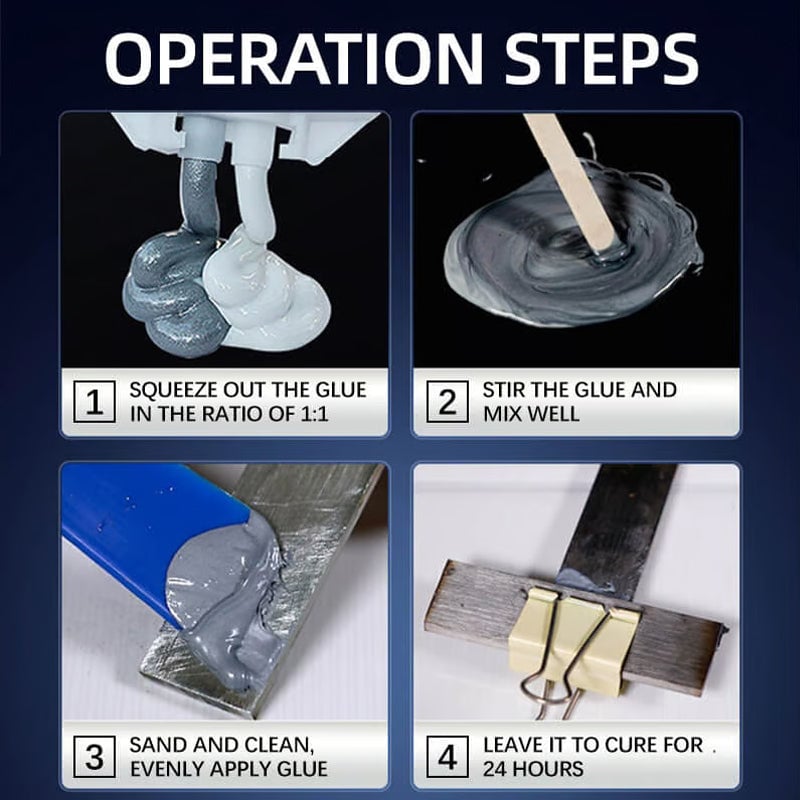 OPERATION STEPS

1 SQUEEZE OUT THE GLUE IN THE RATIO OF 1:1

2 STIR THE GLUE AND MIX WELL

3 SAND AND CLEAN, EVENLY APPLY GLUE

4 LEAVE IT TO CURE FOR . 24 HOURS