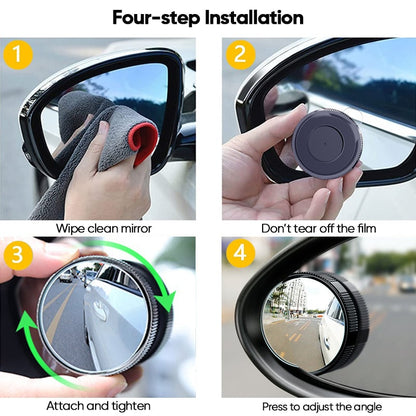 Four-step Installation

1

Wipe clean mirror

2

Don't tear off the film

3

Attach and tighten

4

Press to adjust the angle