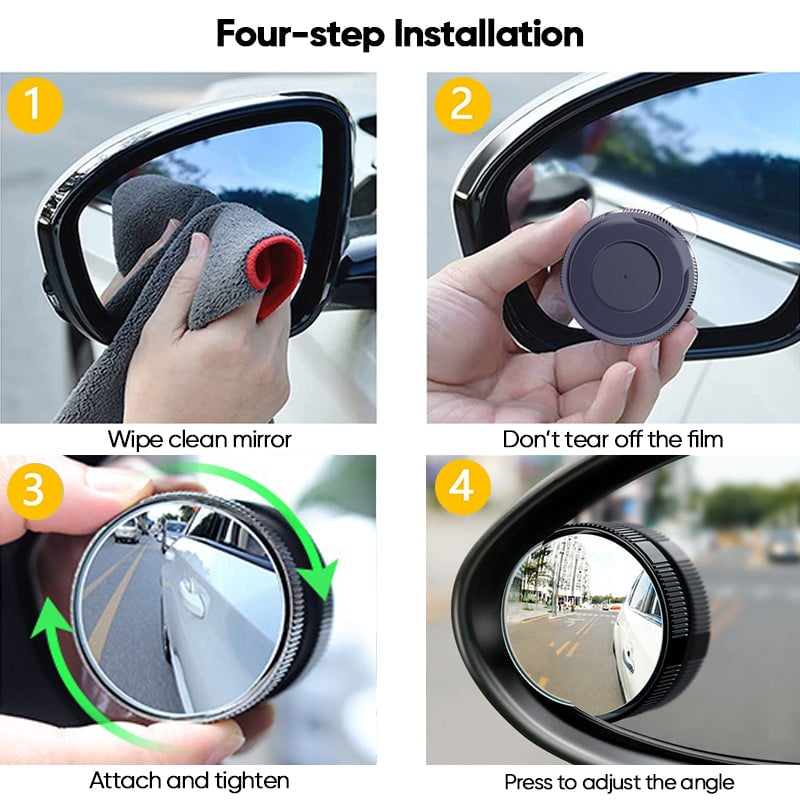 Four-step Installation

1

Wipe clean mirror

2

Don't tear off the film

3

Attach and tighten

4

Press to adjust the angle