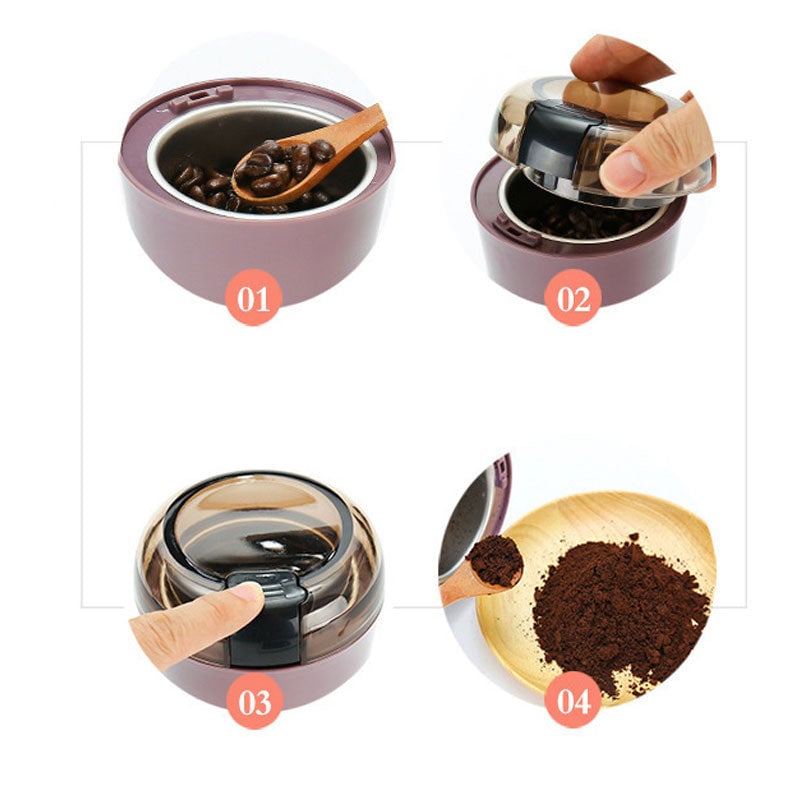 01

02

03

04