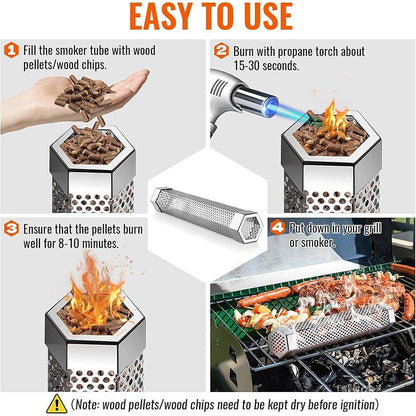 EASY TO USE

1 Fill the smoker tube with wood pellets/wood chips.

2 Burn with propane torch about 15-30 seconds.

3 Ensure that the pellets burn well for 8-10 minutes.

4 Put down in your grill or smoker.

(Note: wood pellets/wood chips need to be kept dry before ignition)