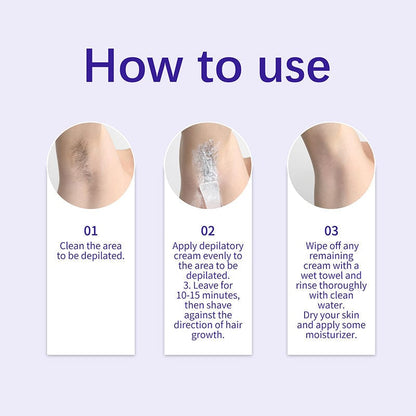 How to use

01
Clean the area to be depilated.

02
Apply depilatory cream evenly to the area to be depilated.
3. Leave for 10-15 minutes, then shave against the direction of hair growth.

03
Wipe off any remaining cream with a wet towel and rinse thoroughly with clean water.
Dry your skin and apply some moisturizer.