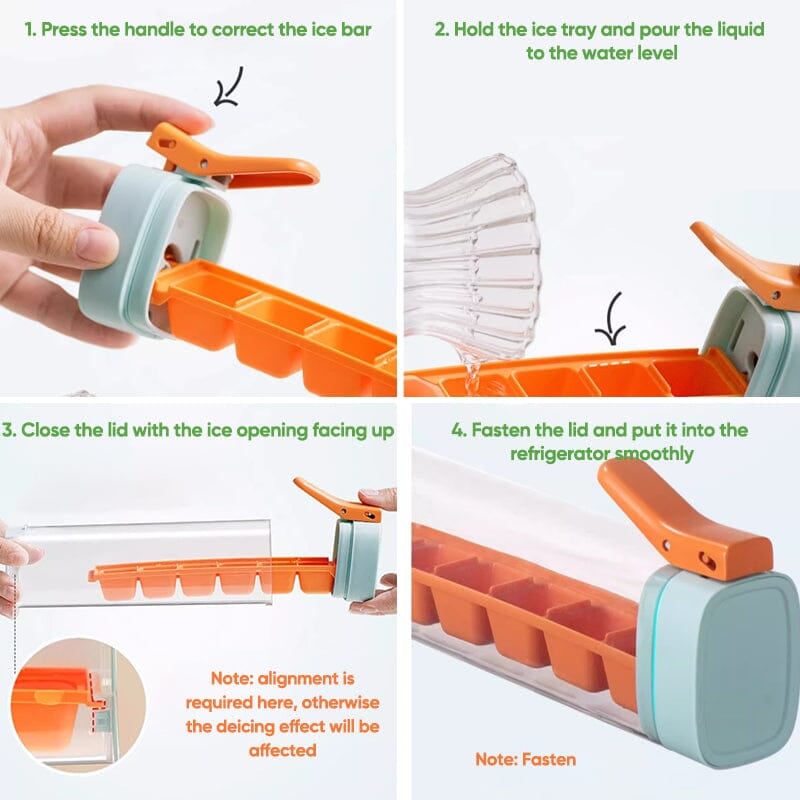 1. Press the handle to correct the ice bar

2. Hold the ice tray and pour the liquid to the water level

3. Close the lid with the ice opening facing up

Note: alignment is required here, otherwise the deicing effect will be affected

4. Fasten the lid and put it into the refrigerator smoothly

Note: Fasten