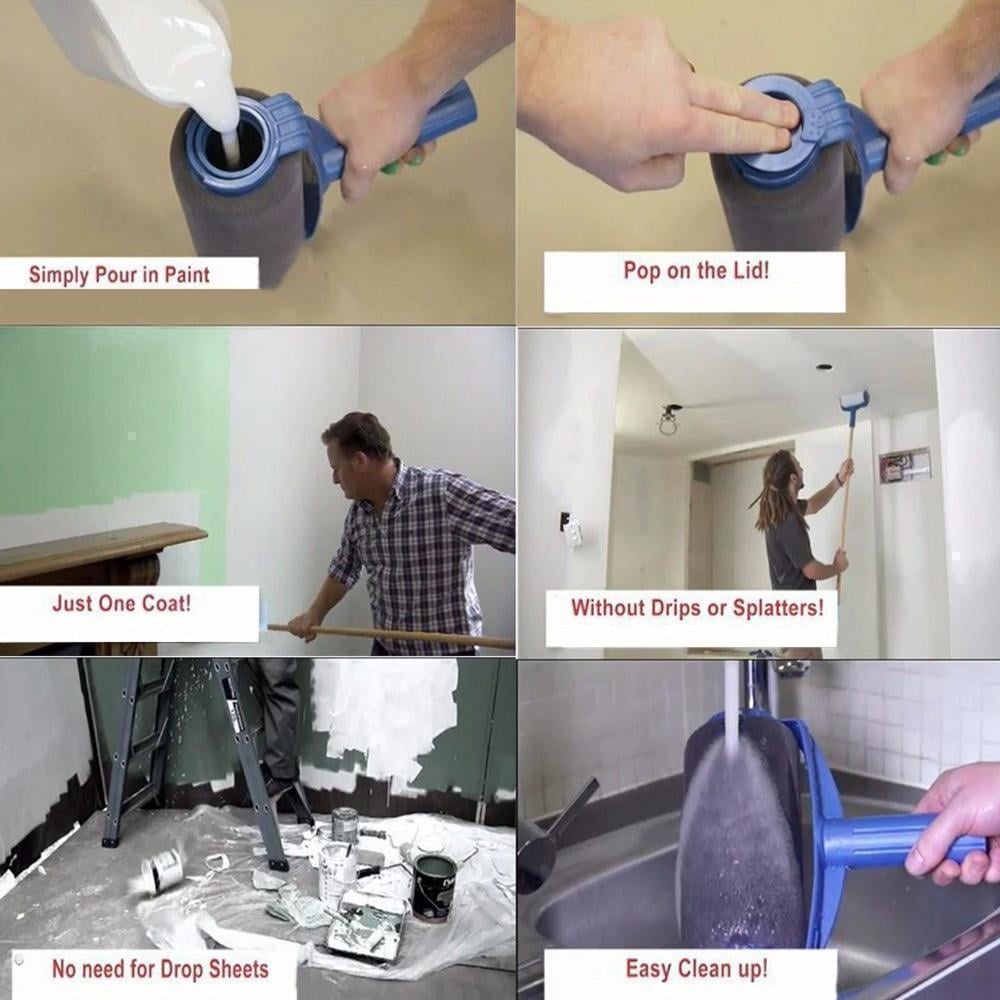 Simply Pour in Paint

Pop on the Lid!

Just One Coat!

Without Drips or Splatters!

No need for Drop Sheets

Easy Clean up!