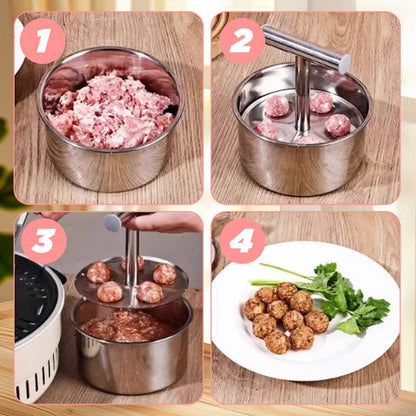 1

2

3

4