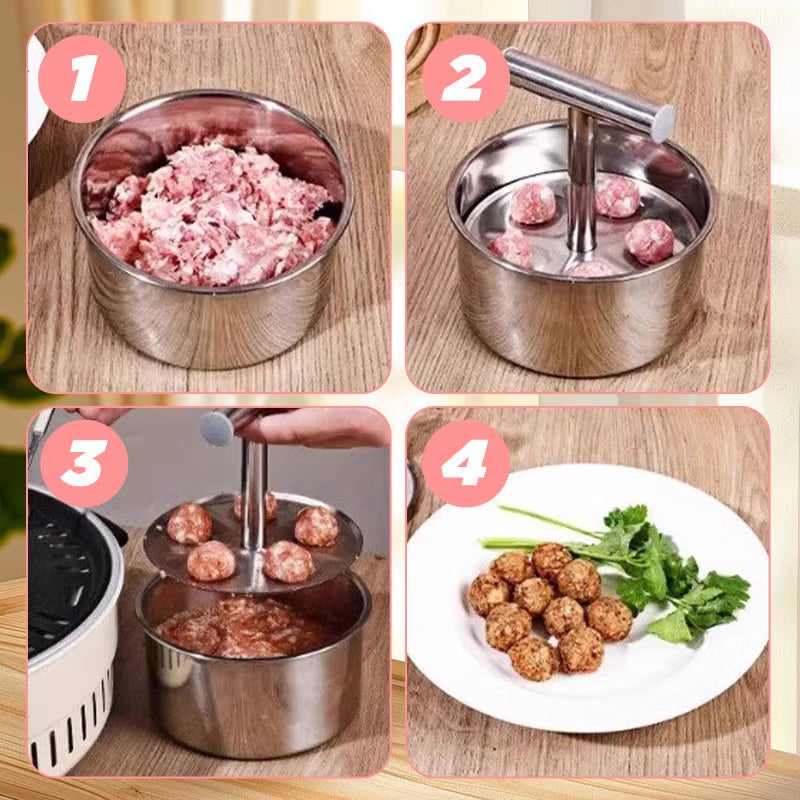 1
2
3
4