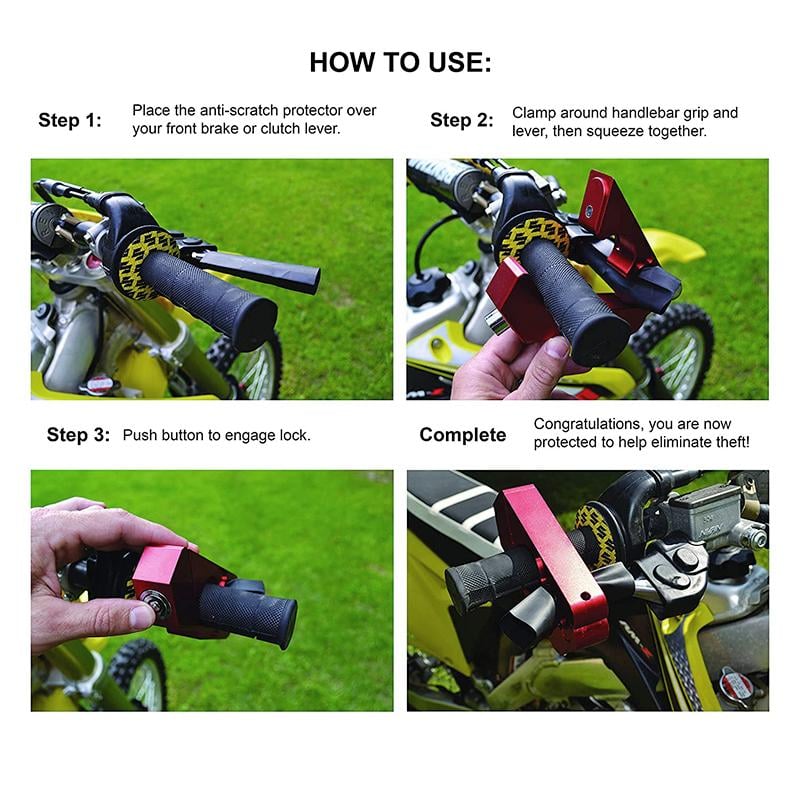 HOW TO USE:

Step 1: Place the anti-scratch protector over your front brake or clutch lever.

Step 2: Clamp around handlebar grip and lever, then squeeze together.

Step 3: Push button to engage lock.

Complete Congratulations, you are now protected to help eliminate theft!