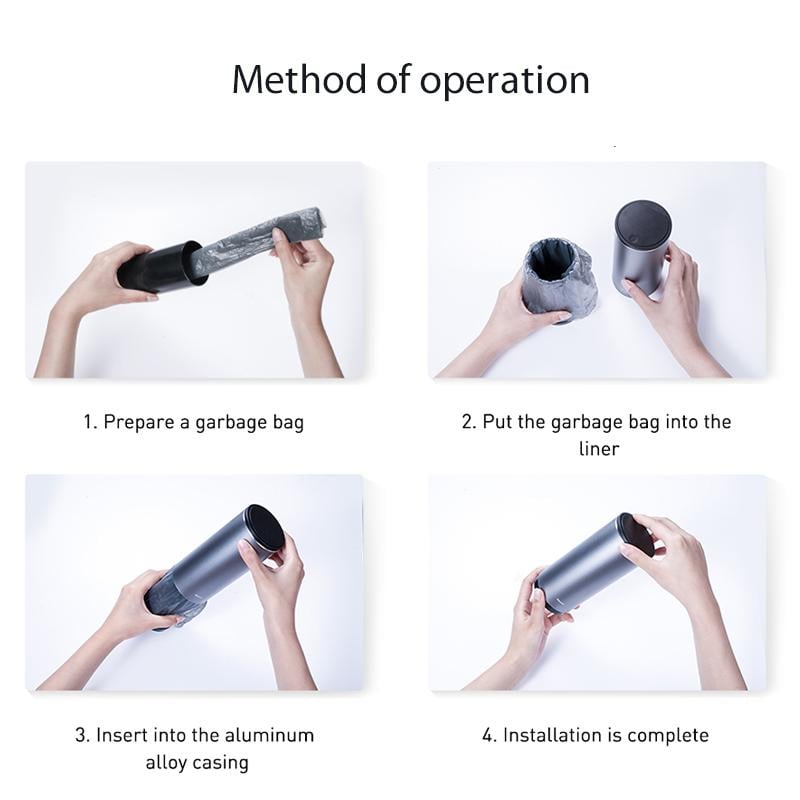 Method of operation

1. Prepare a garbage bag

2. Put the garbage bag into the liner

3. Insert into the aluminum alloy casing

4. Installation is complete