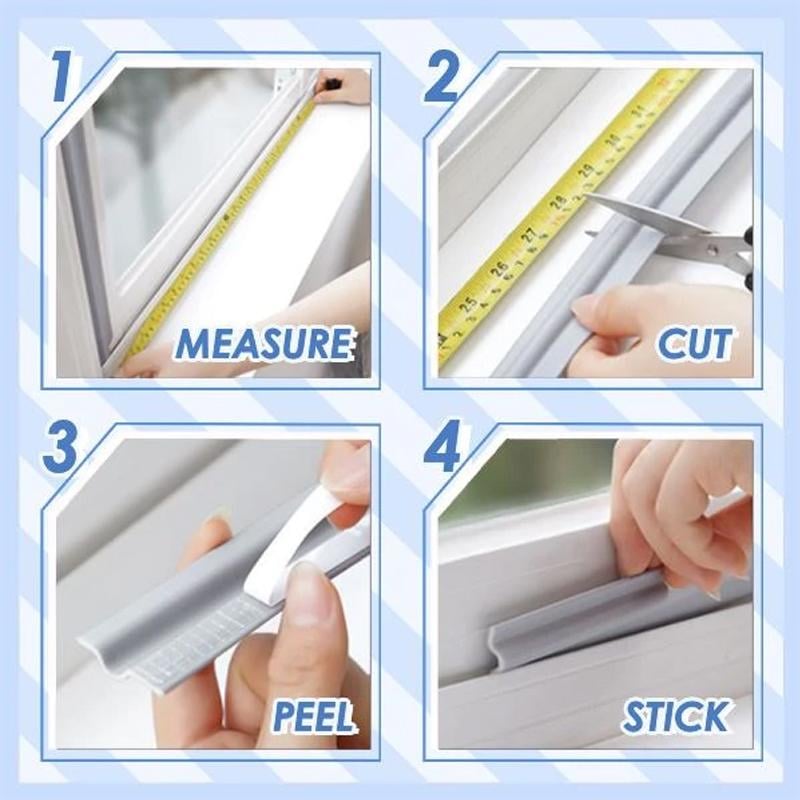 1

MEASURE

2

25 26 27 28 29 30 31

CUT

3

PEEL

4

STICK