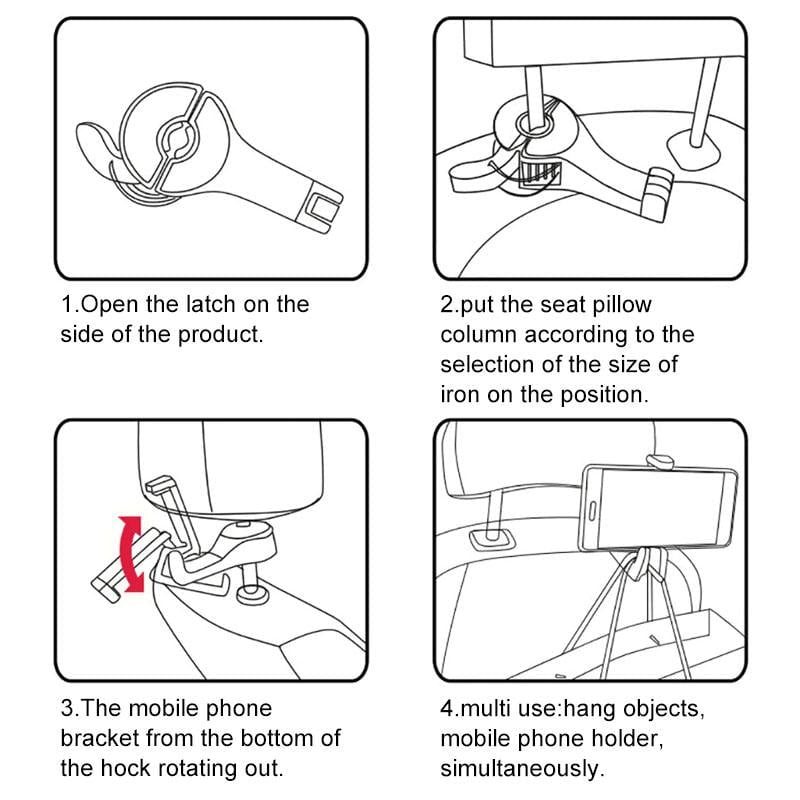 1.Open the latch on the side of the product.

2.put the seat pillow column according to the selection of the size of iron on the position.

3.The mobile phone bracket from the bottom of the hock rotating out.

4.multi use:hang objects, mobile phone holder, simultaneously.