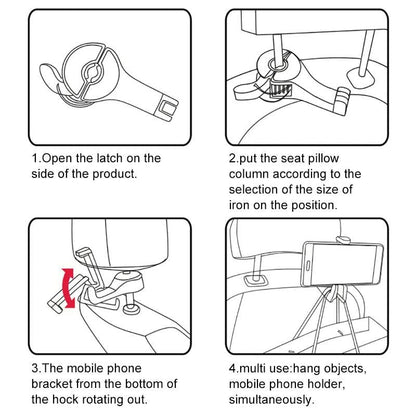 1.Open the latch on the side of the product.

2.put the seat pillow column according to the selection of the size of iron on the position.

3.The mobile phone bracket from the bottom of the hock rotating out.

4.multi use:hang objects, mobile phone holder, simultaneously.