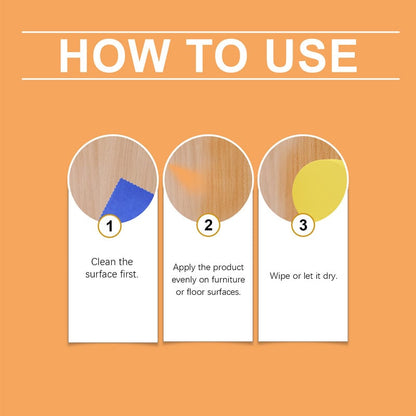 HOW TO USE

1

Clean the surface first.

2

Apply the product evenly on furniture or floor surfaces.

3

Wipe or let it dry.