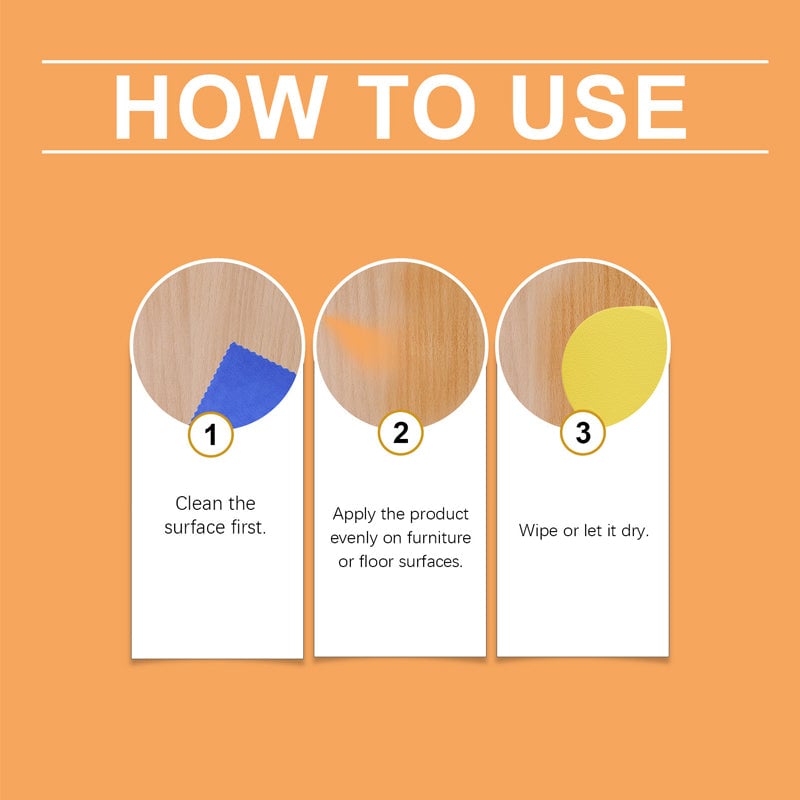 HOW TO USE

1

Clean the surface first.

2

Apply the product evenly on furniture or floor surfaces.

3

Wipe or let it dry.