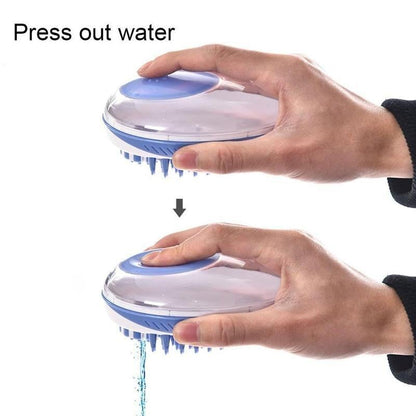 Press out water