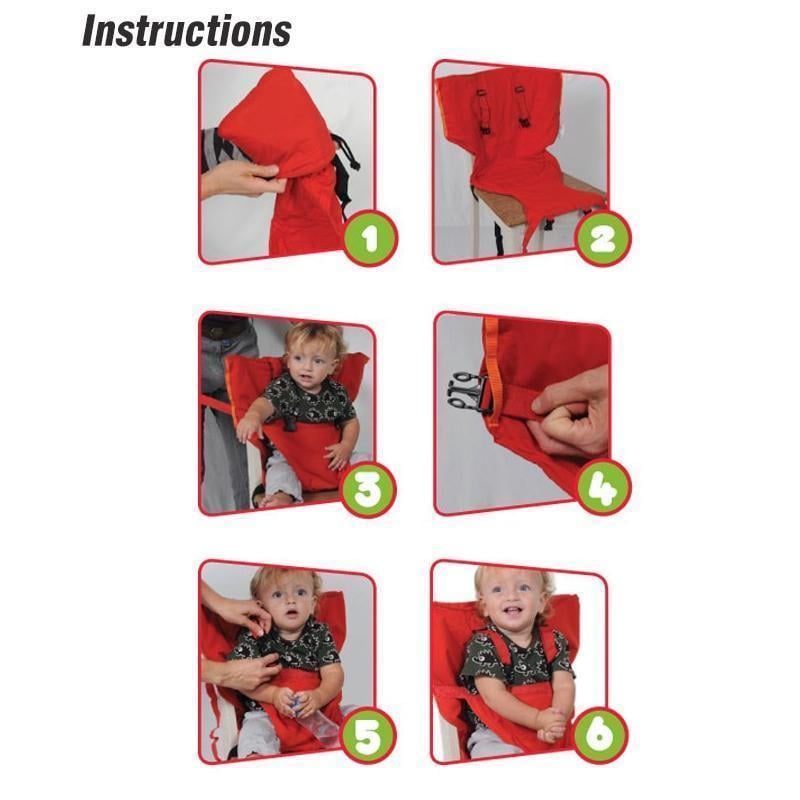 Instructions

1

2

3

4

5

6