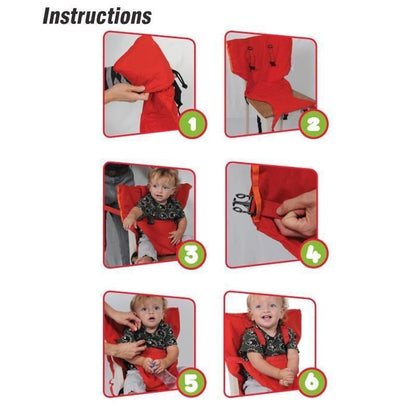 Instructions

1

2

3

4

5

6