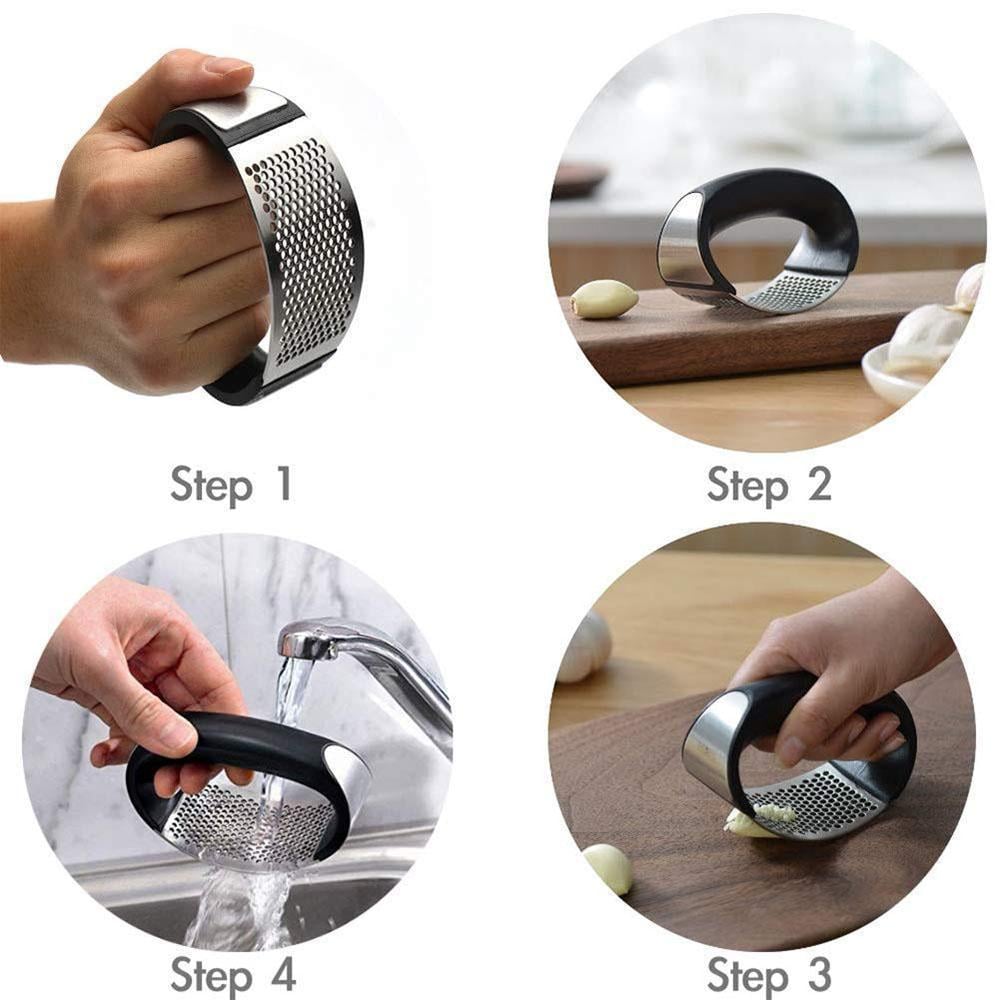 Step 1

Step 2

Step 4

Step 3