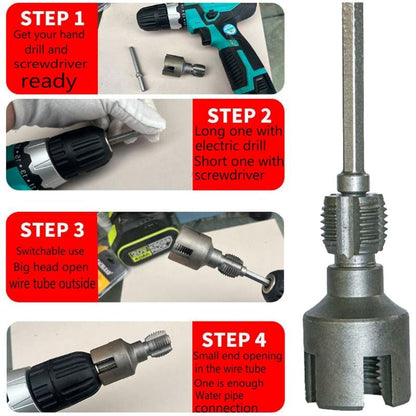 STEP 1
Get your hand drill and screwdriver ready

STEP 2
Long one with electric drill
Short one with screwdriver

STEP 3
Switchable use
Big head open wire tube outside

STEP 4
Small end opening in the wire tube
One is enough
Water pipe connection